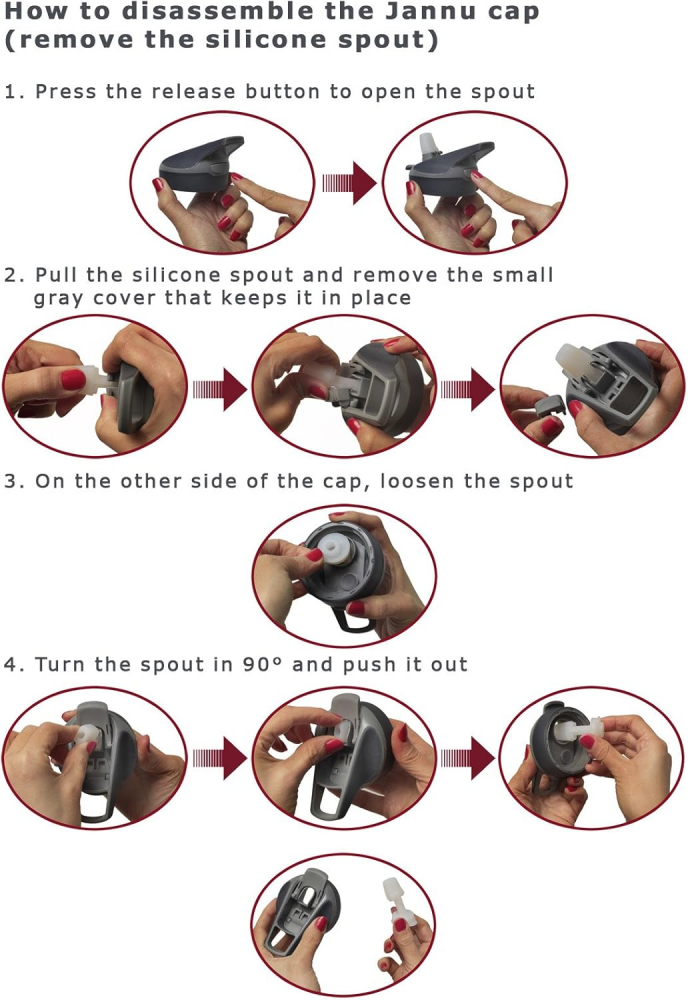 How to disassemble the Jannu cap (remove the silicone spout)

1. Press the release button to open the spout

2. Pull the silicone spout and remove the small gray cover that keeps it in place

3. On the other side of the cap, loosen the spout

4. Turn the spout in 90° and push it out