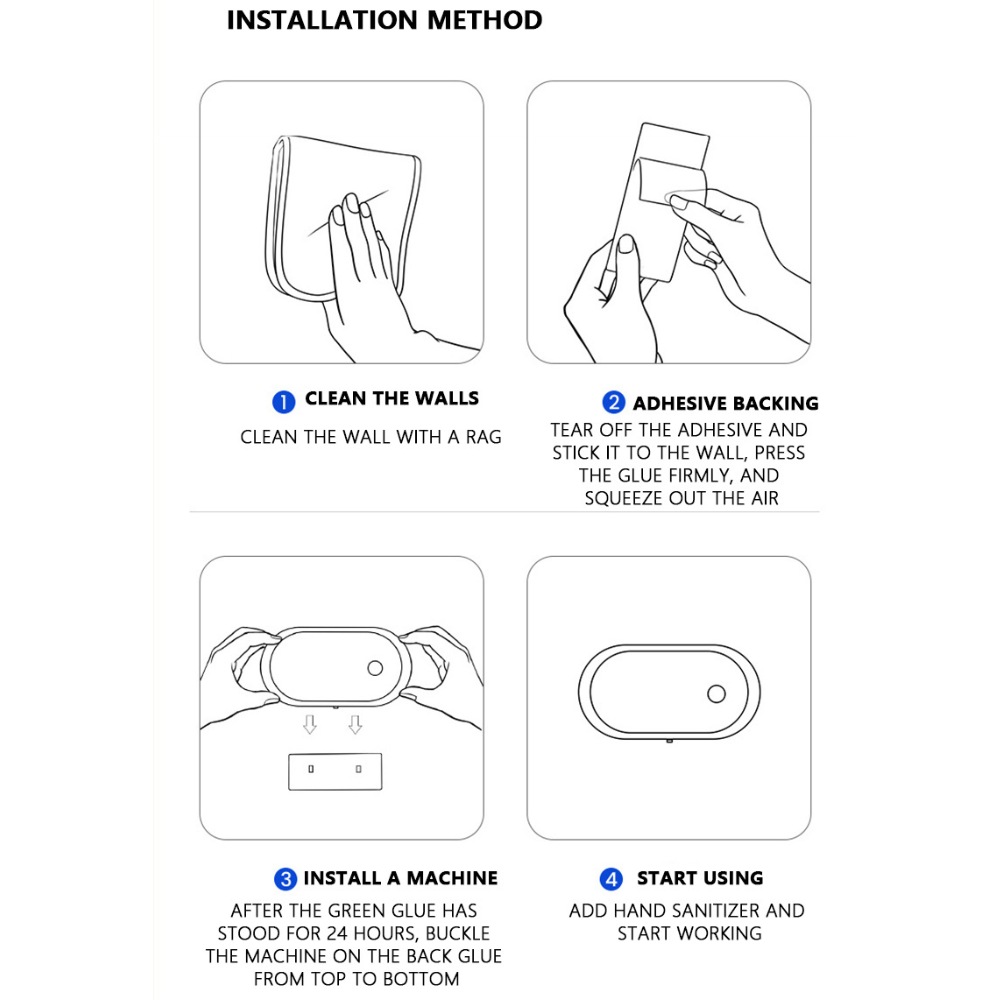 INSTALLATION METHOD

1 CLEAN THE WALLS

CLEAN THE WALL WITH A RAG

2 ADHESIVE BACKING

TEAR OFF THE ADHESIVE AND STICK IT TO THE WALL, PRESS THE GLUE FIRMLY, AND SQUEEZE OUT THE AIR

3 INSTALL A MACHINE

AFTER THE GREEN GLUE HAS STOOD FOR 24 HOURS, BUCKLE THE MACHINE ON THE BACK GLUE FROM TOP TO BOTTOM

4 START USING

ADD HAND SANITIZER AND START WORKING