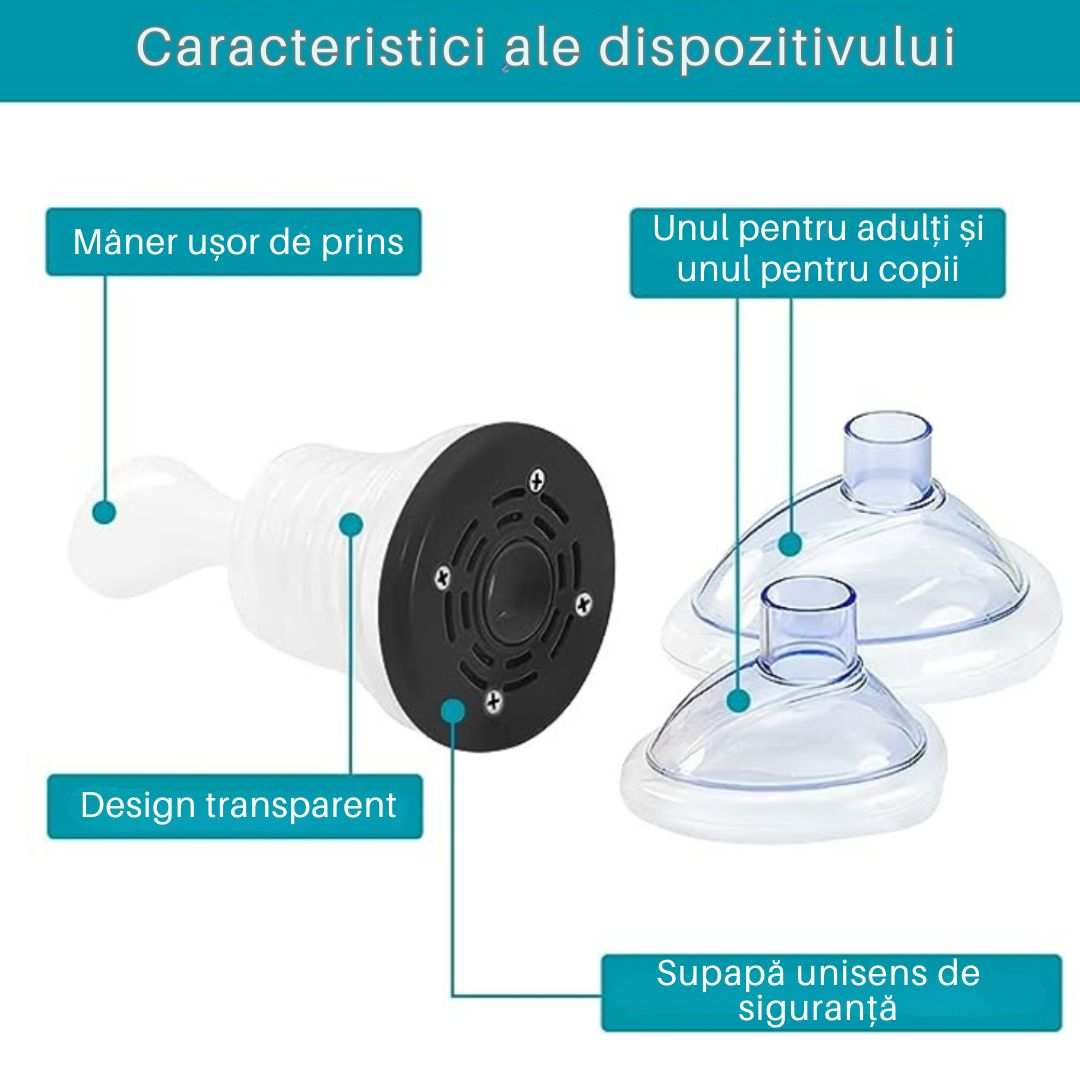 Caracteristici ale dispozitivului

Mâner ușor de prins

Unul pentru adulți și unul pentru copii

Design transparent

Supapă unisens de siguranță