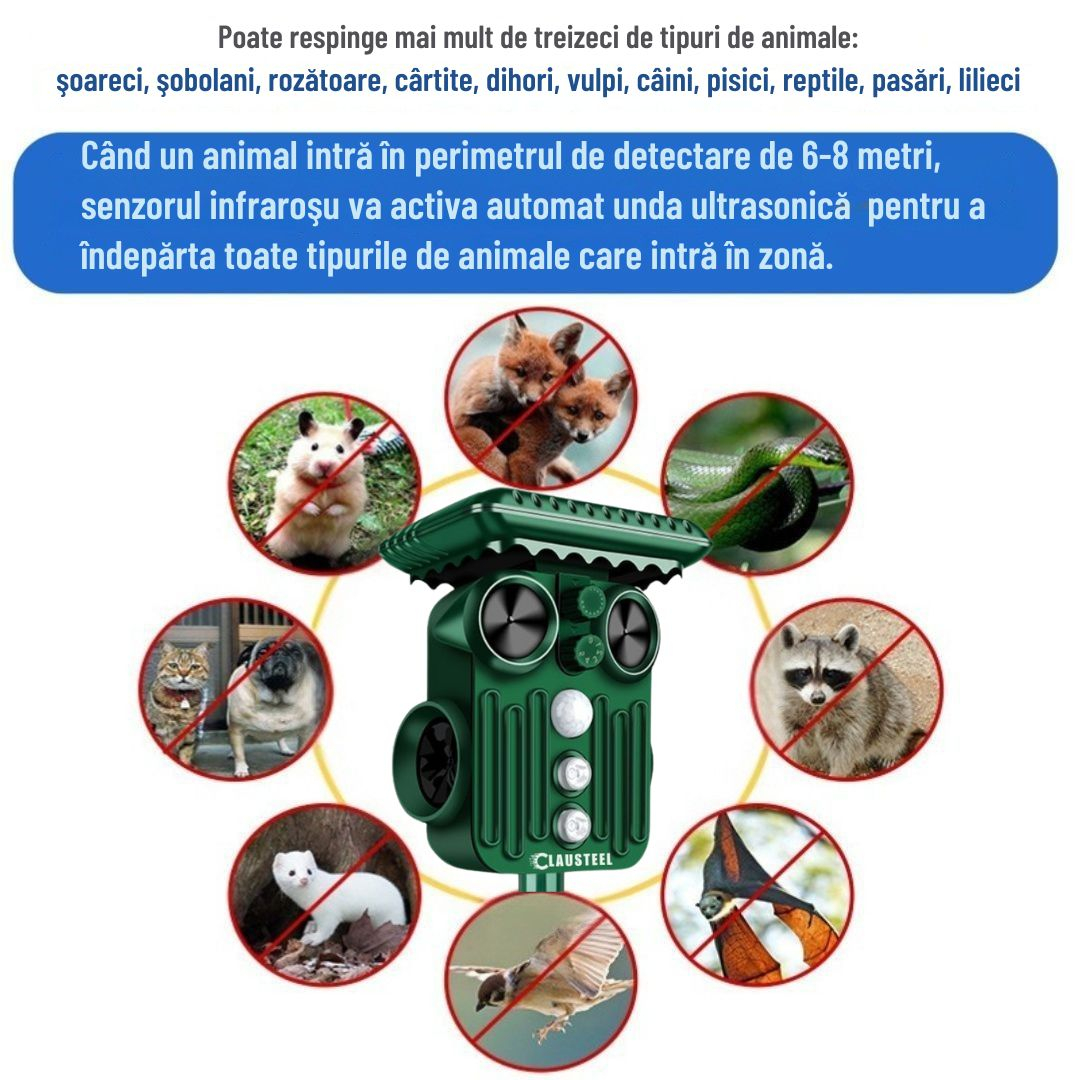 Poate respinge mai mult de treizeci de tipuri de animale:
şoareci, şobolani, rozătoare, cârtite, dihori, vulpi, câini, pisici, reptile, pasări, lilieci

Când un animal intră în perimetrul de detectare de 6-8 metri, senzorul infraroşu va activa automat unda ultrasonică pentru a îndepărta toate tipurile de animale care intră în zonă.

CLAUSTEEL