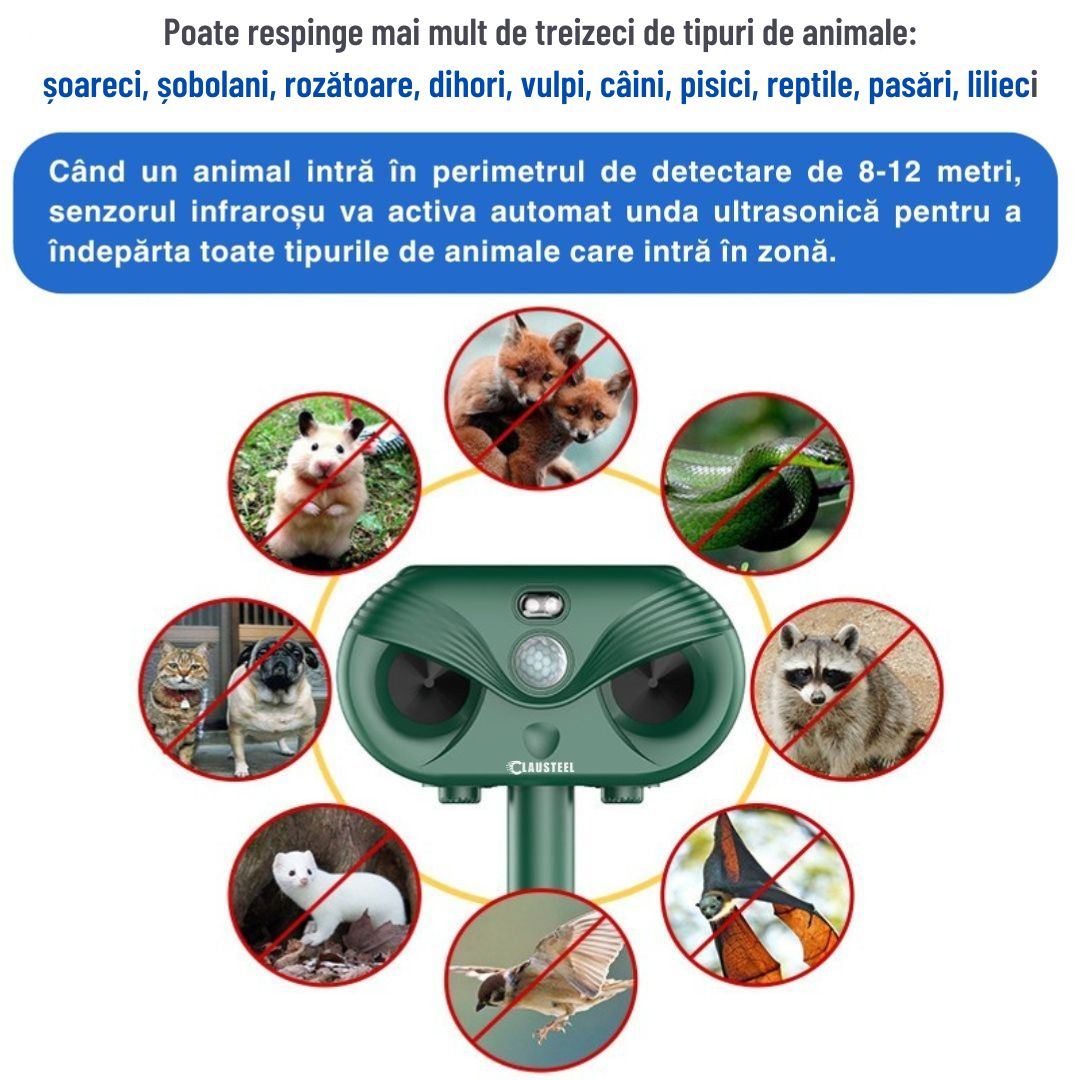 Poate respinge mai mult de treizeci de tipuri de animale:
șoareci, șobolani, rozătoare, dihori, vulpi, câini, pisici, reptile, pasări, lilieci

Când un animal intră în perimetrul de detectare de 8-12 metri, senzorul infraroșu va activa automat unda ultrasonică pentru a îndepărta toate tipurile de animale care intră în zonă.

CLAUSTEEL