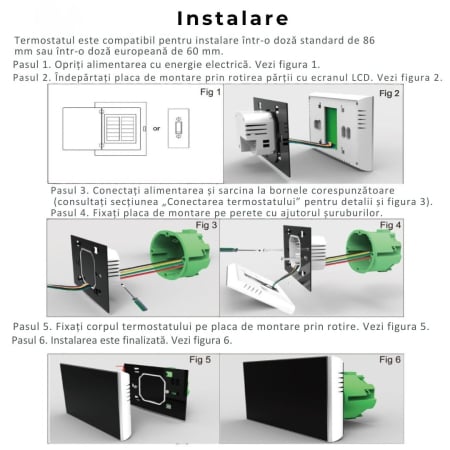 Instalare

Termostatul este compatibil pentru instalare într-o doză standard de 86 mm sau într-o doză europeană de 60 mm.

Pasul 1. Opriți alimentarea cu energie electrică. Vezi figura 1.

Pasul 2. Îndepărtați placa de montare prin rotirea părții cu ecranul LCD. Vezi figura 2.

Fig 1

or

Fig 2

Pasul 3. Conectați alimentarea și sarcina la bornele corespunzătoare (consultați secțiunea „Conectarea termostatului" pentru detalii și figura 3).

Pasul 4. Fixați placa de montare pe perete cu ajutorul șuruburilor.

Fig 3

Fig 4

Pasul 5. Fixați corpul termostatului pe placa de montare prin rotire. Vezi figura 5.

Pasul 6. Instalarea este finalizată. Vezi figura 6.

Fig 5

Fig 6