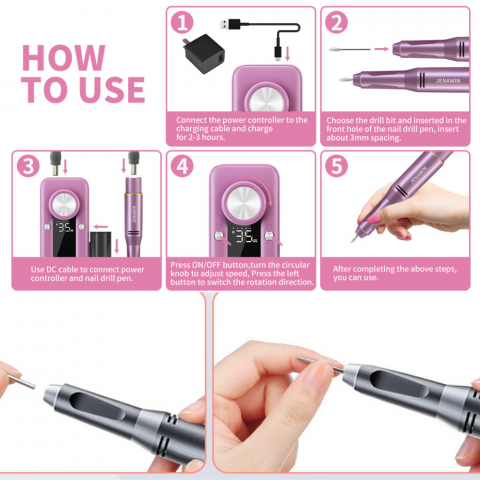 HOW TO USE

1

Connect the power controller to the charging cable and charge for 2-3 hours.

2

JENAWIN

Choose the drill bit and inserted in the front hole of the nail drill pen, insert about 3mm spacing.

3

35

JENAWIN

Use DC cable to connect power controller and nail drill pen.

4

35

Press ON/OFF button,turn the circular knob to adjust speed, Press the left button to switch the rotation direction.

5

JENAWIN

After completing the above steps, you can use.