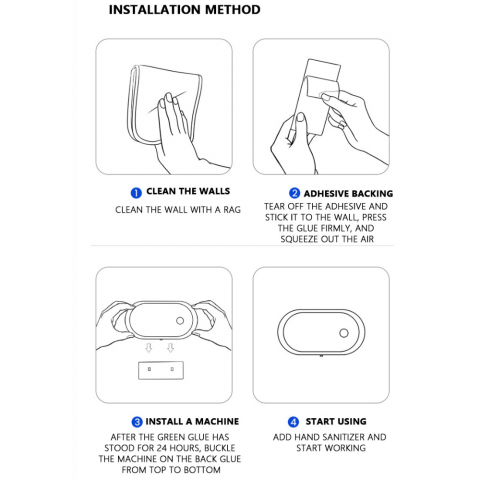 INSTALLATION METHOD

1 CLEAN THE WALLS

CLEAN THE WALL WITH A RAG

2 ADHESIVE BACKING

TEAR OFF THE ADHESIVE AND STICK IT TO THE WALL, PRESS THE GLUE FIRMLY, AND SQUEEZE OUT THE AIR

3 INSTALL A MACHINE

AFTER THE GREEN GLUE HAS STOOD FOR 24 HOURS, BUCKLE THE MACHINE ON THE BACK GLUE FROM TOP TO BOTTOM

4 START USING

ADD HAND SANITIZER AND START WORKING