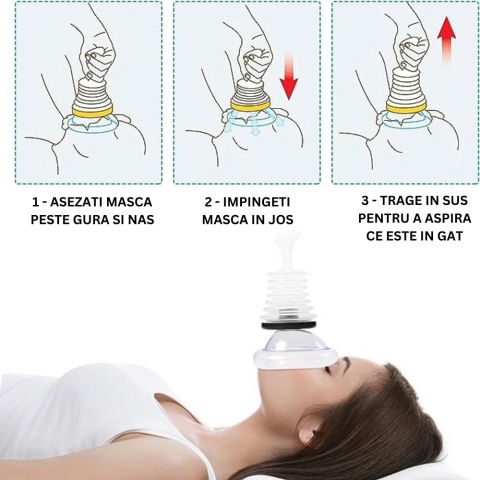 1 - ASEZATI MASCA PESTE GURA SI NAS

2 - IMPINGETI MASCA IN JOS

3 - TRAGE IN SUS PENTRU A ASPIRA CE ESTE IN GAT