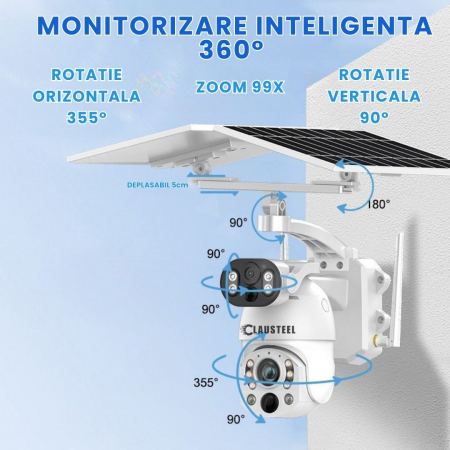 MONITORIZARE INTELIGENTA 360°

ROTATIE ORIZONTALA 355°

ZOOM 99X

ROTATIE VERTICALA 90°

DEPLASABIL 5cm

180°

90°

90°

90°

CLAUSTEEL

355°

90°