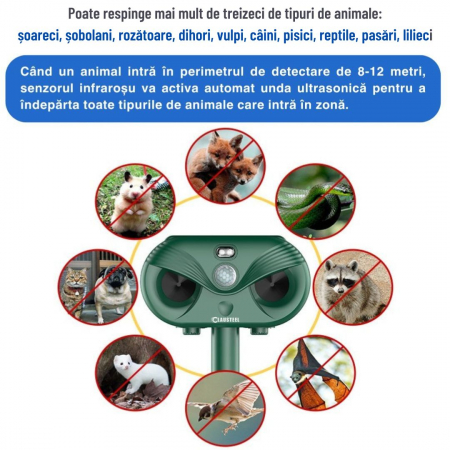 Poate respinge mai mult de treizeci de tipuri de animale:
șoareci, șobolani, rozătoare, dihori, vulpi, câini, pisici, reptile, pasări, lilieci

Când un animal intră în perimetrul de detectare de 8-12 metri, senzorul infraroșu va activa automat unda ultrasonică pentru a îndepărta toate tipurile de animale care intră în zonă.

CLAUSTEEL