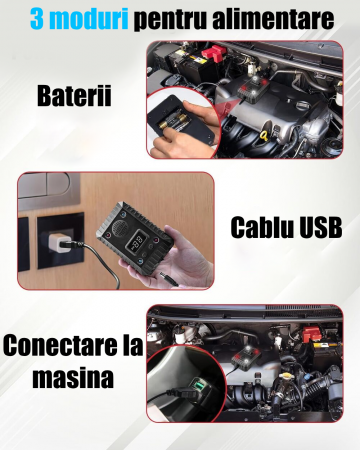 3 moduri pentru alimentare

Baterii

Cablu USB

Conectare la masina