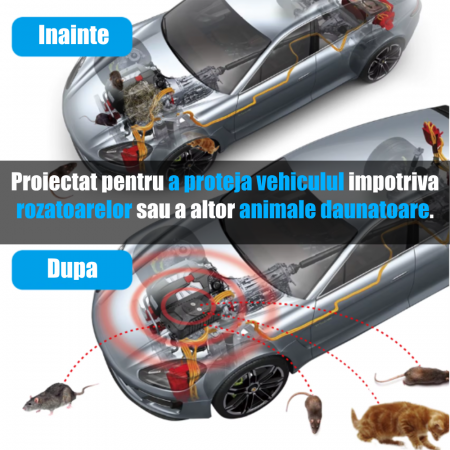 Inainte

Proiectat pentru a proteja vehiculul impotriva rozatoarelor sau a altor animale daunatoare.

Dupa