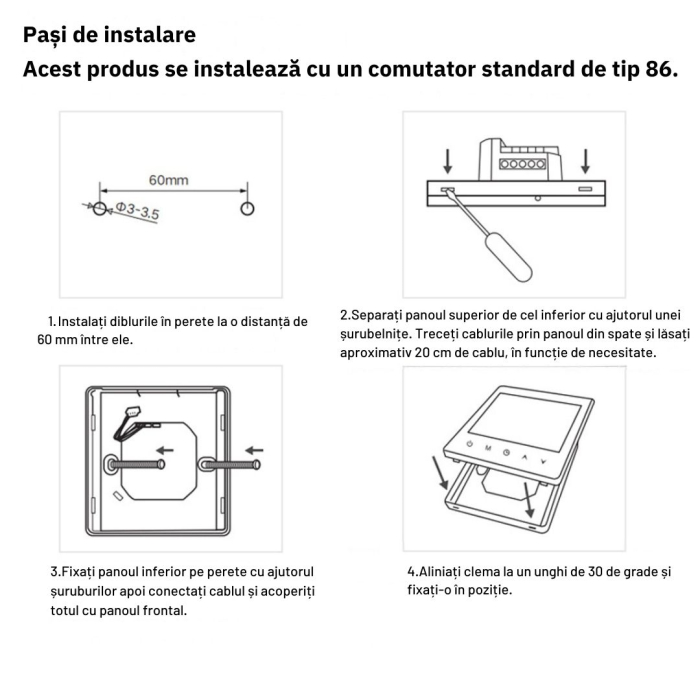 Pași de instalare
Acest produs se instalează cu un comutator standard de tip 86.

60mm
Φ3-3.5

1. Instalați diblurile în perete la o distanță de 60 mm între ele.

2.Separați panoul superior de cel inferior cu ajutorul unei șurubelnițe. Treceți cablurile prin panoul din spate și lăsați aproximativ 20 cm de cablu, în funcție de necesitate.

M

3.Fixați panoul inferior pe perete cu ajutorul șuruburilor apoi conectați cablul și acoperiți totul cu panoul frontal.

4.Aliniați clema la un unghi de 30 de grade și fixați-o în poziție.