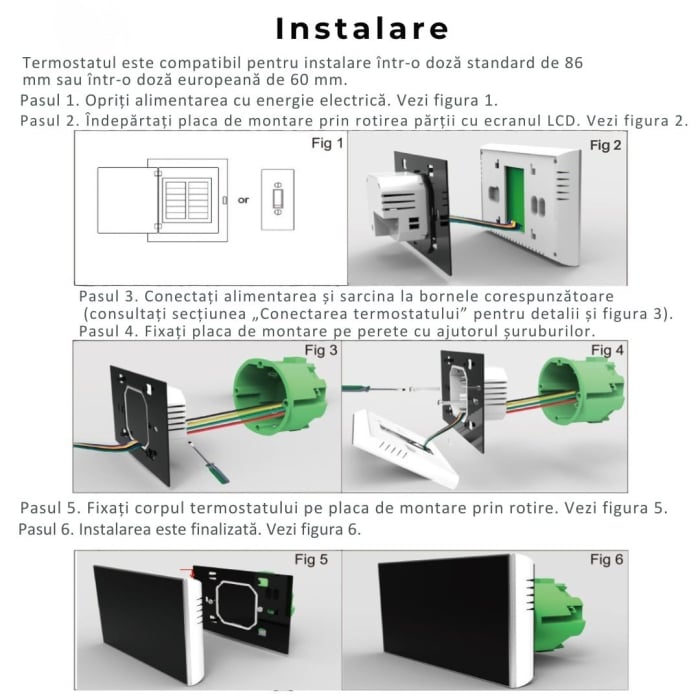 Instalare

Termostatul este compatibil pentru instalare într-o doză standard de 86 mm sau într-o doză europeană de 60 mm.

Pasul 1. Opriți alimentarea cu energie electrică. Vezi figura 1.

Pasul 2. Îndepărtați placa de montare prin rotirea părții cu ecranul LCD. Vezi figura 2.

Fig 1

or

Fig 2

Pasul 3. Conectați alimentarea și sarcina la bornele corespunzătoare (consultați secțiunea „Conectarea termostatului” pentru detalii și figura 3).

Pasul 4. Fixați placa de montare pe perete cu ajutorul șuruburilor.

Fig 3

Fig 4

Pasul 5. Fixați corpul termostatului pe placa de montare prin rotire. Vezi figura 5.

Pasul 6. Instalarea este finalizată. Vezi figura 6.

Fig 5

Fig 6