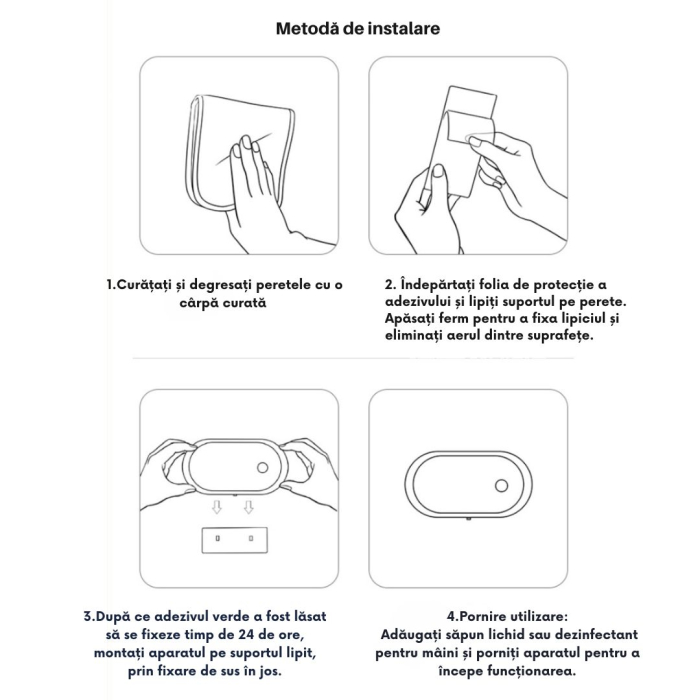 Metodă de instalare

1.Curățați și degresați peretele cu o cârpă curată

2. Îndepărtați folia de protecție a adezivului și lipiți suportul pe perete. Apăsați ferm pentru a fixa lipiciul și eliminați aerul dintre suprafețe.

3.După ce adezivul verde a fost lăsat să se fixeze timp de 24 de ore, montați aparatul pe suportul lipit, prin fixare de sus în jos.

4.Pornire utilizare:
Adăugați săpun lichid sau dezinfectant pentru mâini și porniți aparatul pentru a începe funcționarea.