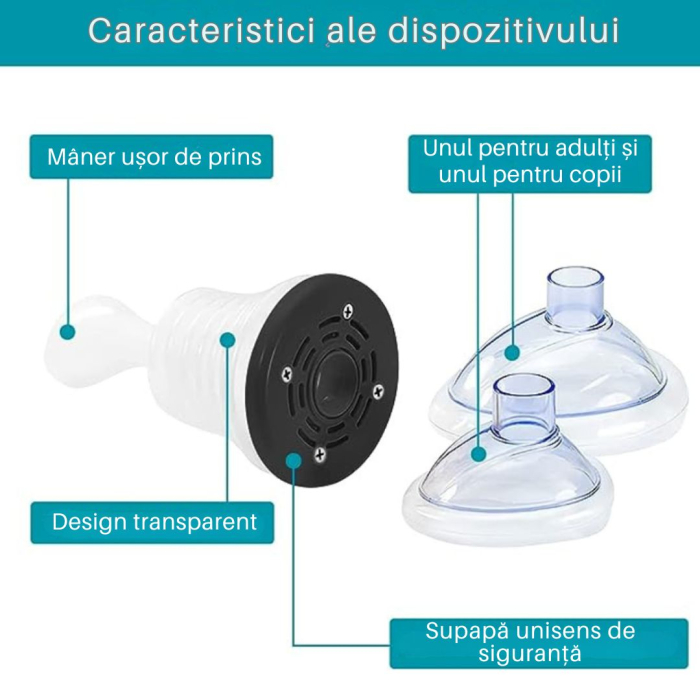 Caracteristici ale dispozitivului

Mâner ușor de prins

Unul pentru adulți și unul pentru copii

Design transparent

Supapă unisens de siguranță