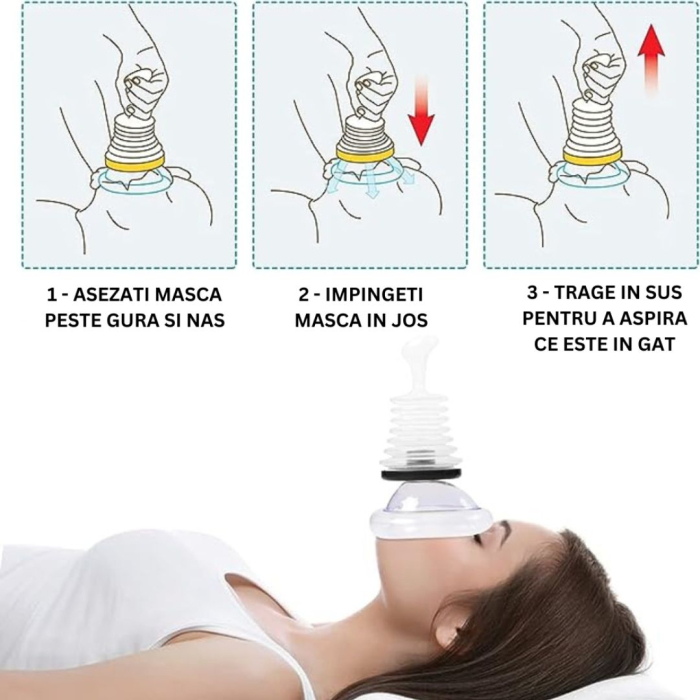 1 - ASEZATI MASCA PESTE GURA SI NAS

2 - IMPINGETI MASCA IN JOS

3 - TRAGE IN SUS PENTRU A ASPIRA CE ESTE IN GAT