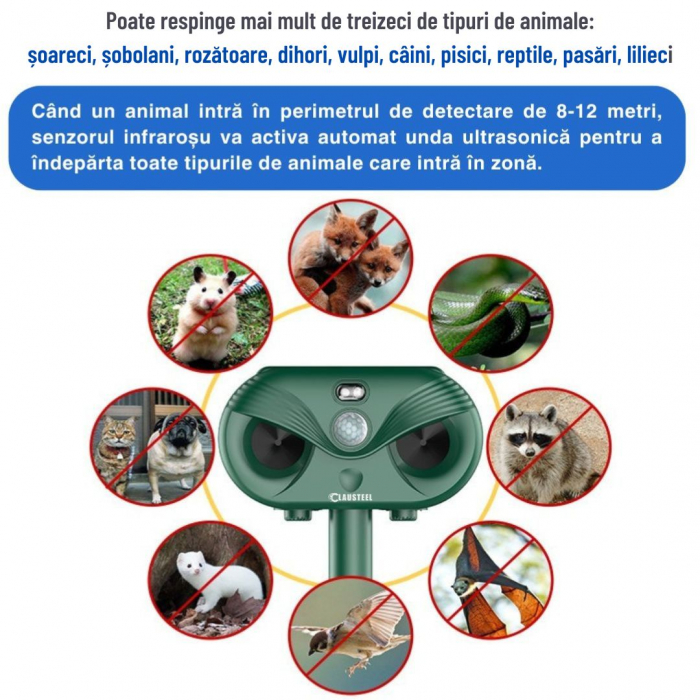 Poate respinge mai mult de treizeci de tipuri de animale:
șoareci, șobolani, rozătoare, dihori, vulpi, câini, pisici, reptile, pasări, lilieci

Când un animal intră în perimetrul de detectare de 8-12 metri, senzorul infraroșu va activa automat unda ultrasonică pentru a îndepărta toate tipurile de animale care intră în zonă.

CLAUSTEEL