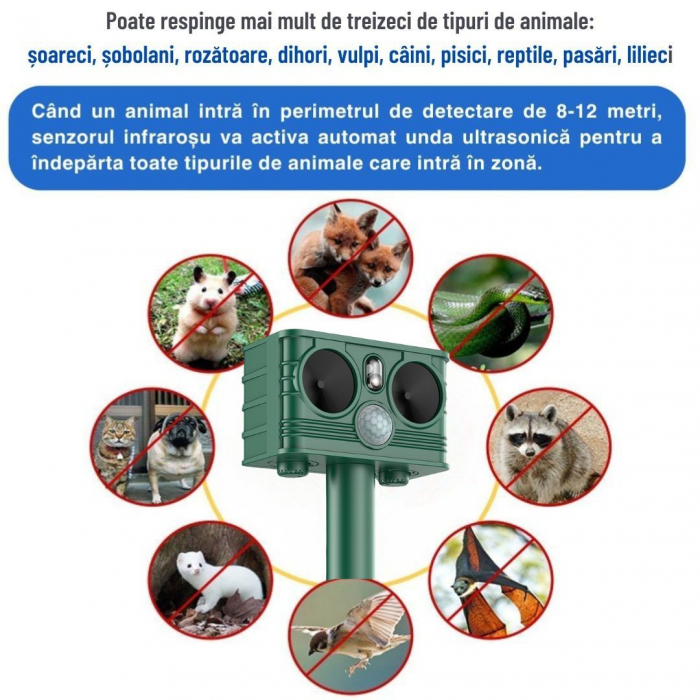 Poate respinge mai mult de treizeci de tipuri de animale:
șoareci, șobolani, rozătoare, dihori, vulpi, câini, pisici, reptile, pasări, lilieci

Când un animal intră în perimetrul de detectare de 8-12 metri, senzorul infraroșu va activa automat unda ultrasonică pentru a îndepărta toate tipurile de animale care intră în zonă.