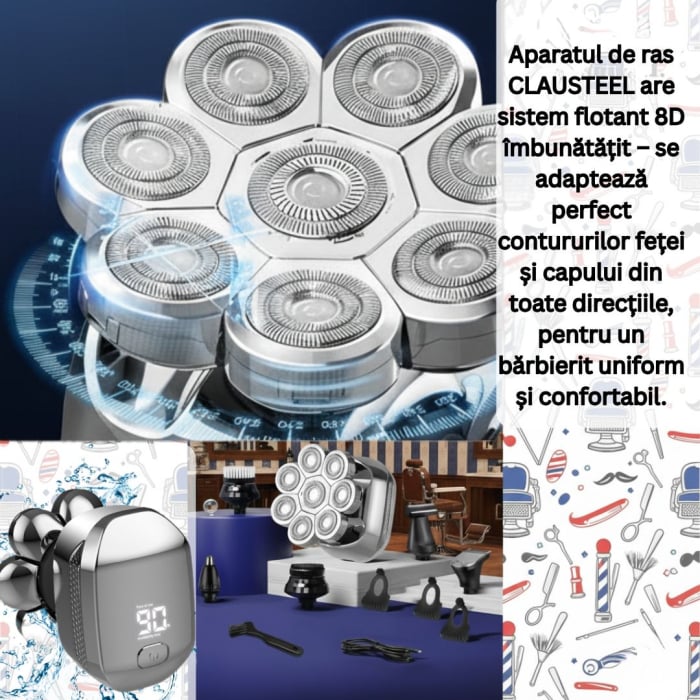 Aparatul de ras CLAUSTEEL are sistem flotant 8D îmbunătățit – se adaptează perfect contururilor feței și capului din toate direcțiile, pentru un bărbierit uniform și confortabil.

90