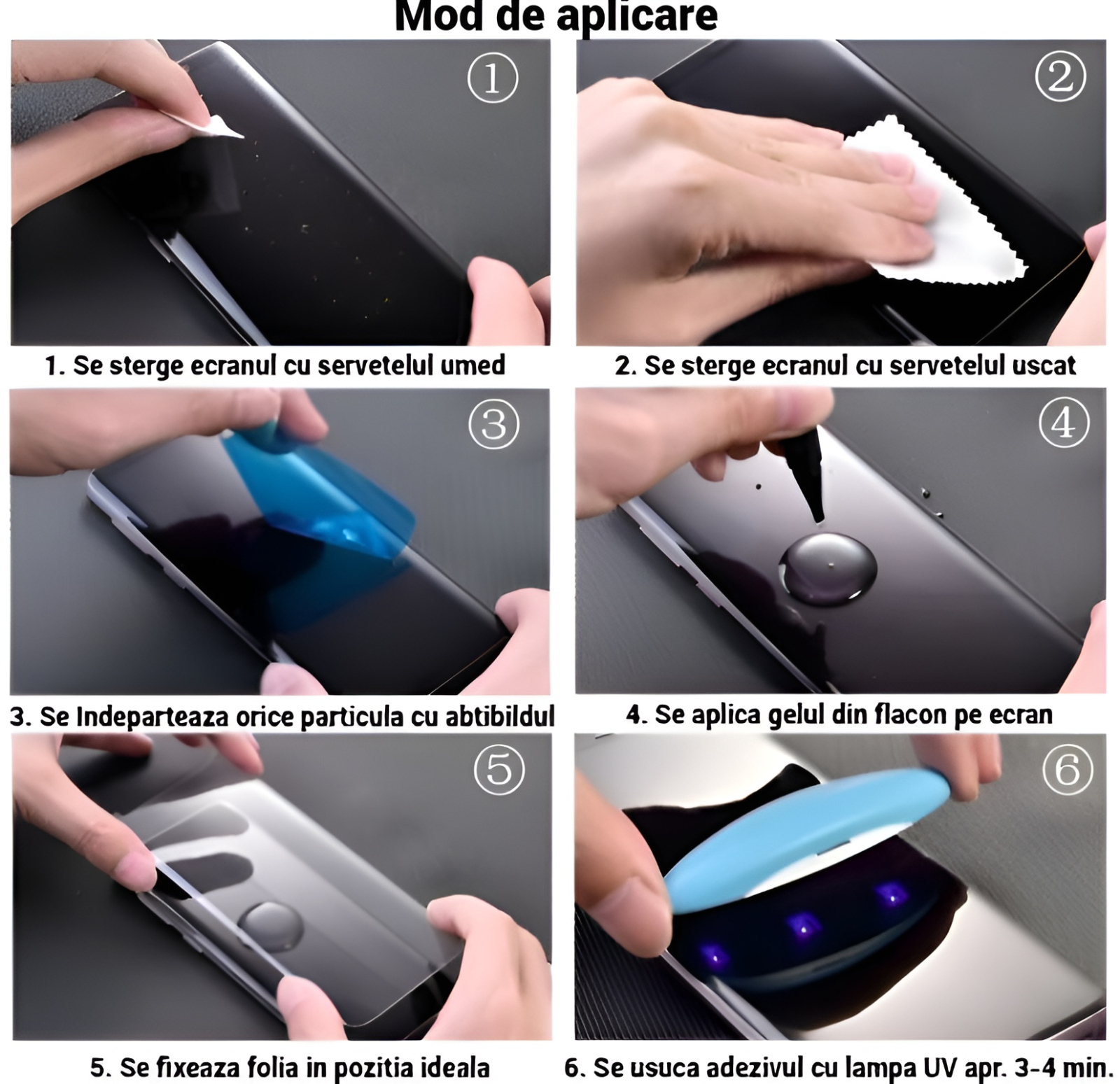 Mod de aplicare

①

1. Se sterge ecranul cu servetelul umed

②

2. Se sterge ecranul cu servetelul uscat

③

3. Se Indeparteaza orice particula cu abtibildul

④

4. Se aplica gelul din flacon pe ecran

⑤

5. Se fixeaza folia in pozitia ideala

⑥

6. Se usuca adezivul cu lampa UV apr. 3-4 min.