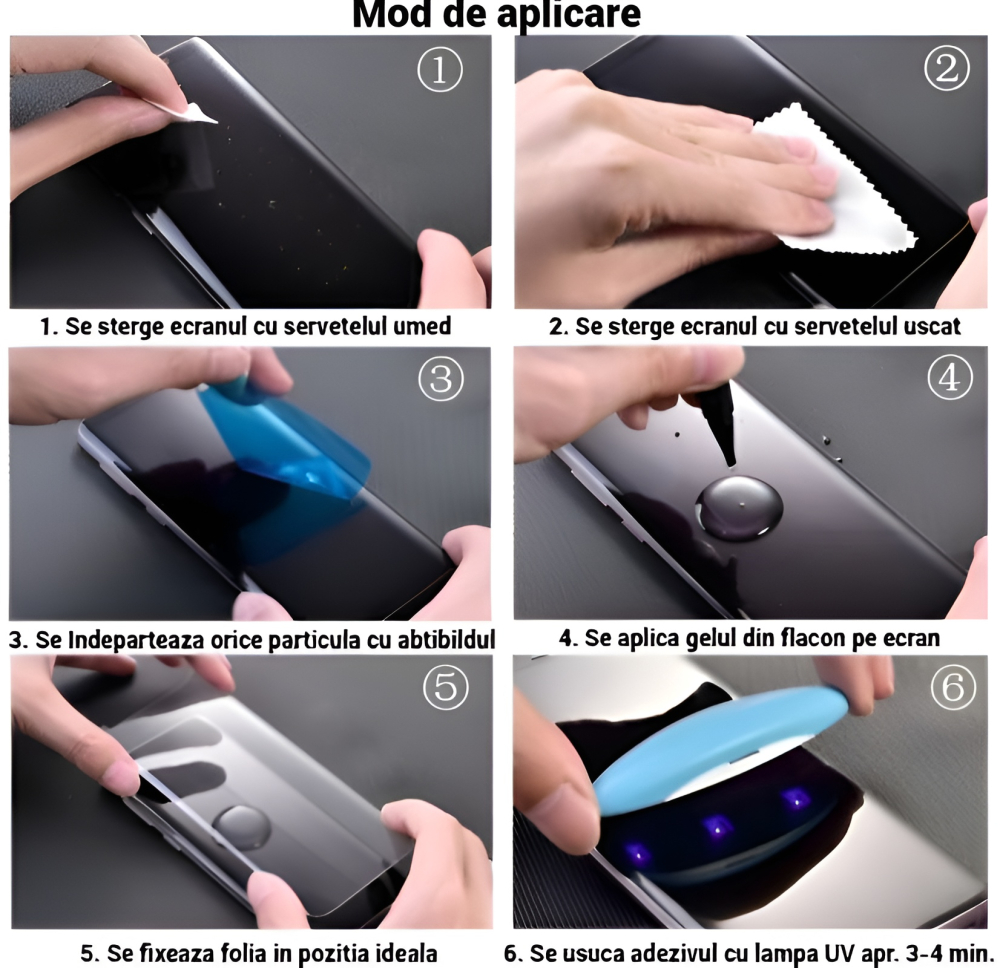 Mod de aplicare

①

1. Se sterge ecranul cu servetelul umed

②

2. Se sterge ecranul cu servetelul uscat

③

3. Se Indeparteaza orice particula cu abtibildul

④

4. Se aplica gelul din flacon pe ecran

⑤

5. Se fixeaza folia in pozitia ideala

⑥

6. Se usuca adezivul cu lampa UV apr. 3-4 min.