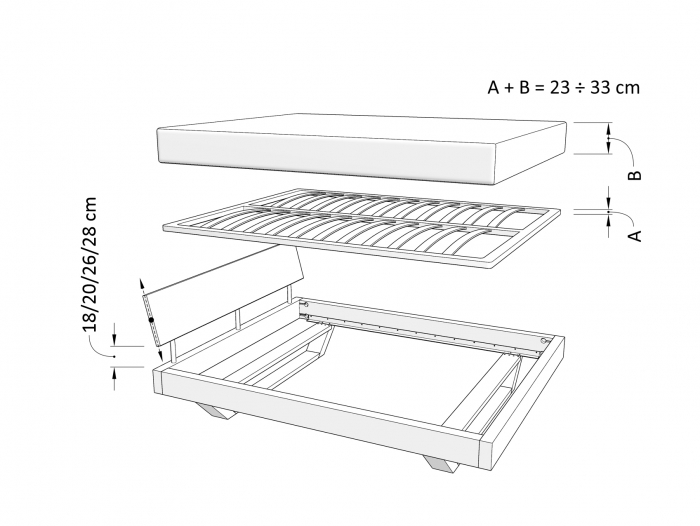 A + B = 23 ÷ 33 cm

B

A

18/20/26/28 cm