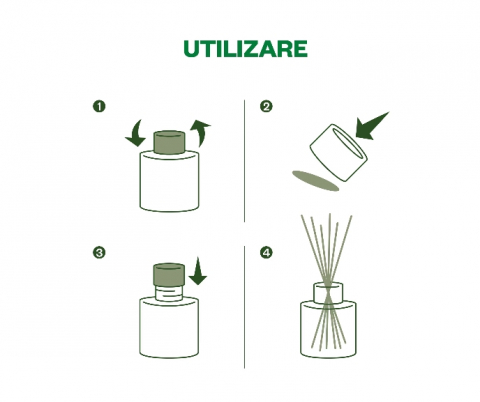 UTILIZARE

1

2

3

4