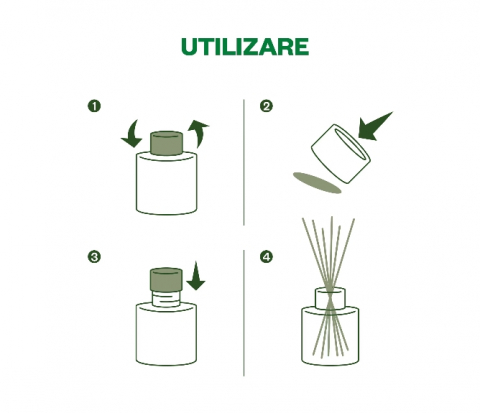 UTILIZARE

1

2

3

4