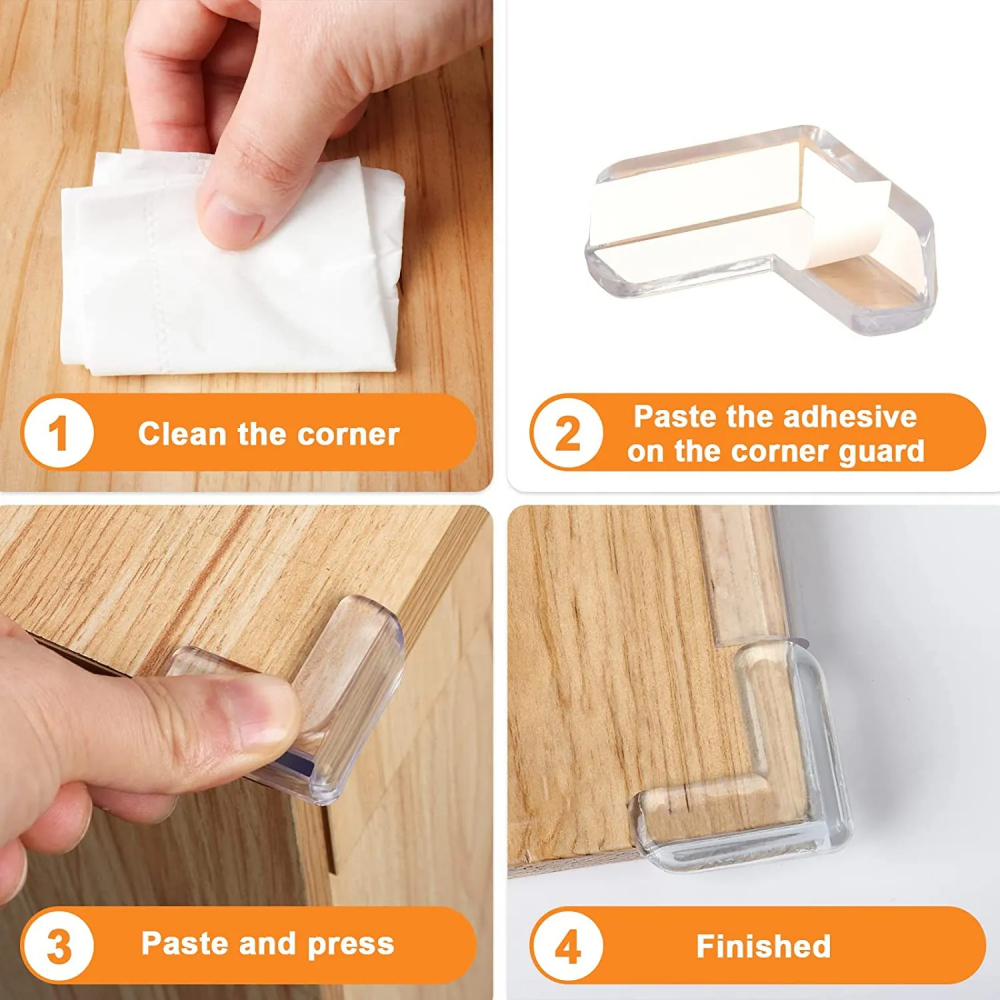 1 Clean the corner

2 Paste the adhesive on the corner guard

3 Paste and press

4 Finished