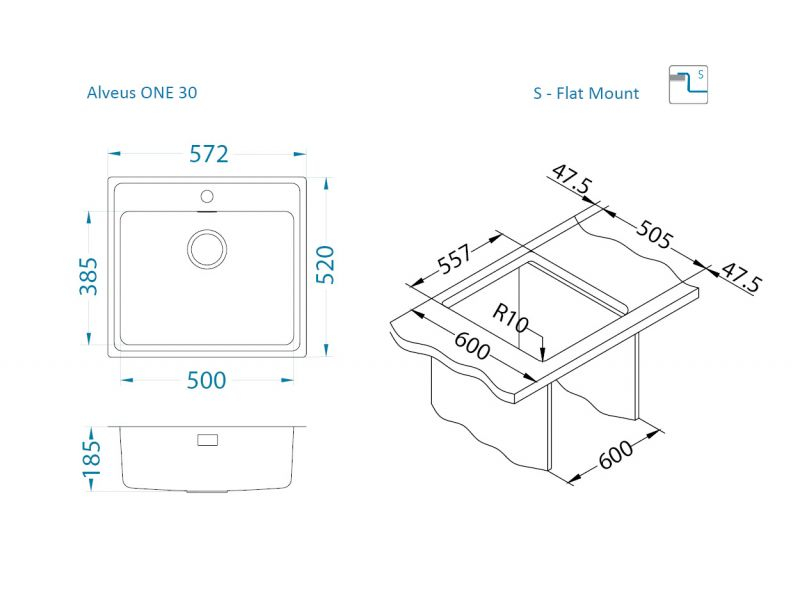 Alveus ONE 30

S - Flat Mount

S

572

385

520

500

185

47.5

505

47.5

557

R10

600

600