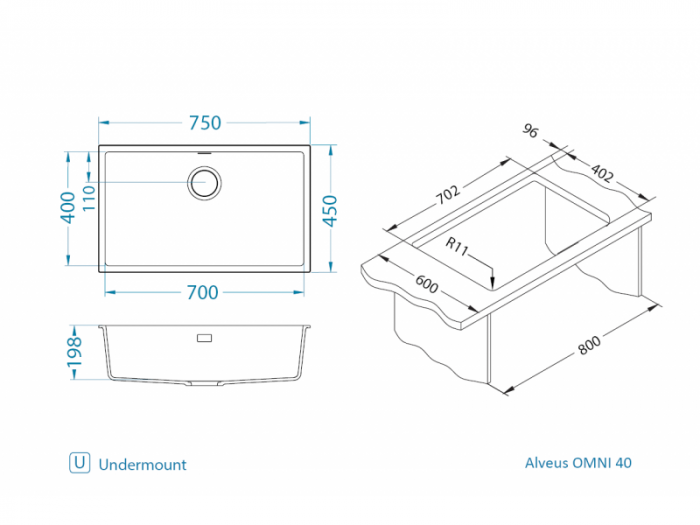 750

400

110

450

700

198

96

402

702

R11

600

800

U Undermount

Alveus OMNI 40