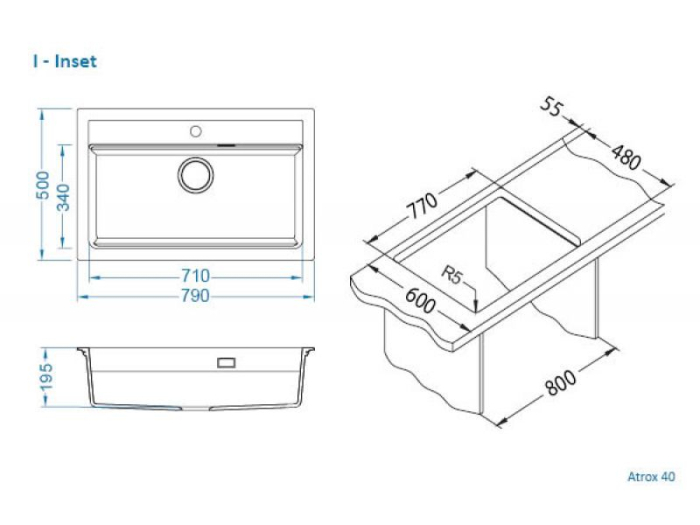 I - Inset

500
340
710
790
195

55
480
770
R5
600
800

Atrox 40