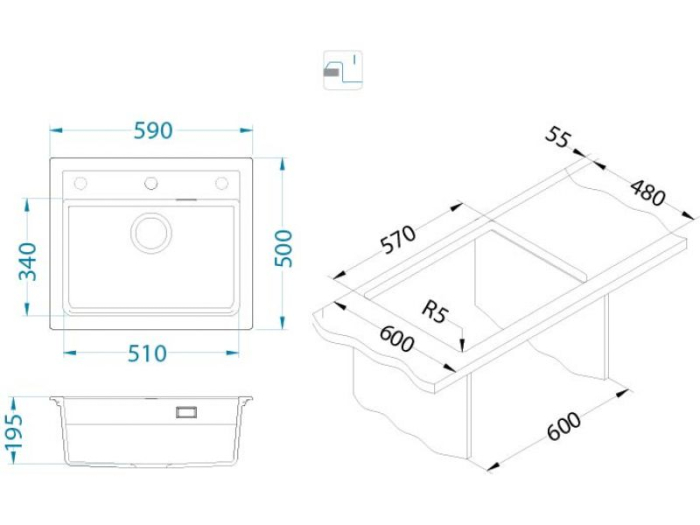 590

340

500

510

195

55

480

570

R5

600

600