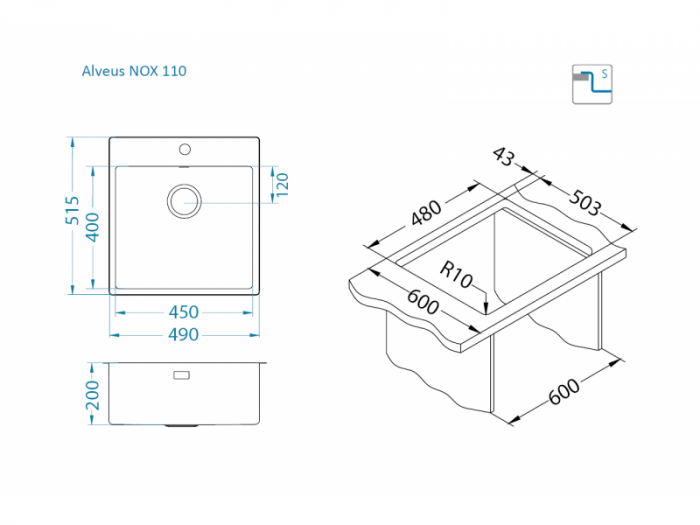 Alveus NOX 110

S

515

400

120

450

490

200

43

503

480

R10

600

600