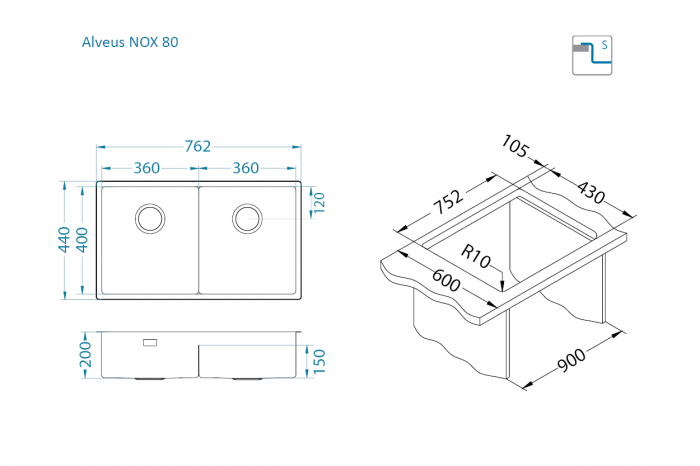 Alveus NOX 80

S

762
360
360
440
400
120
200
150

105
752
430
R10
600
900