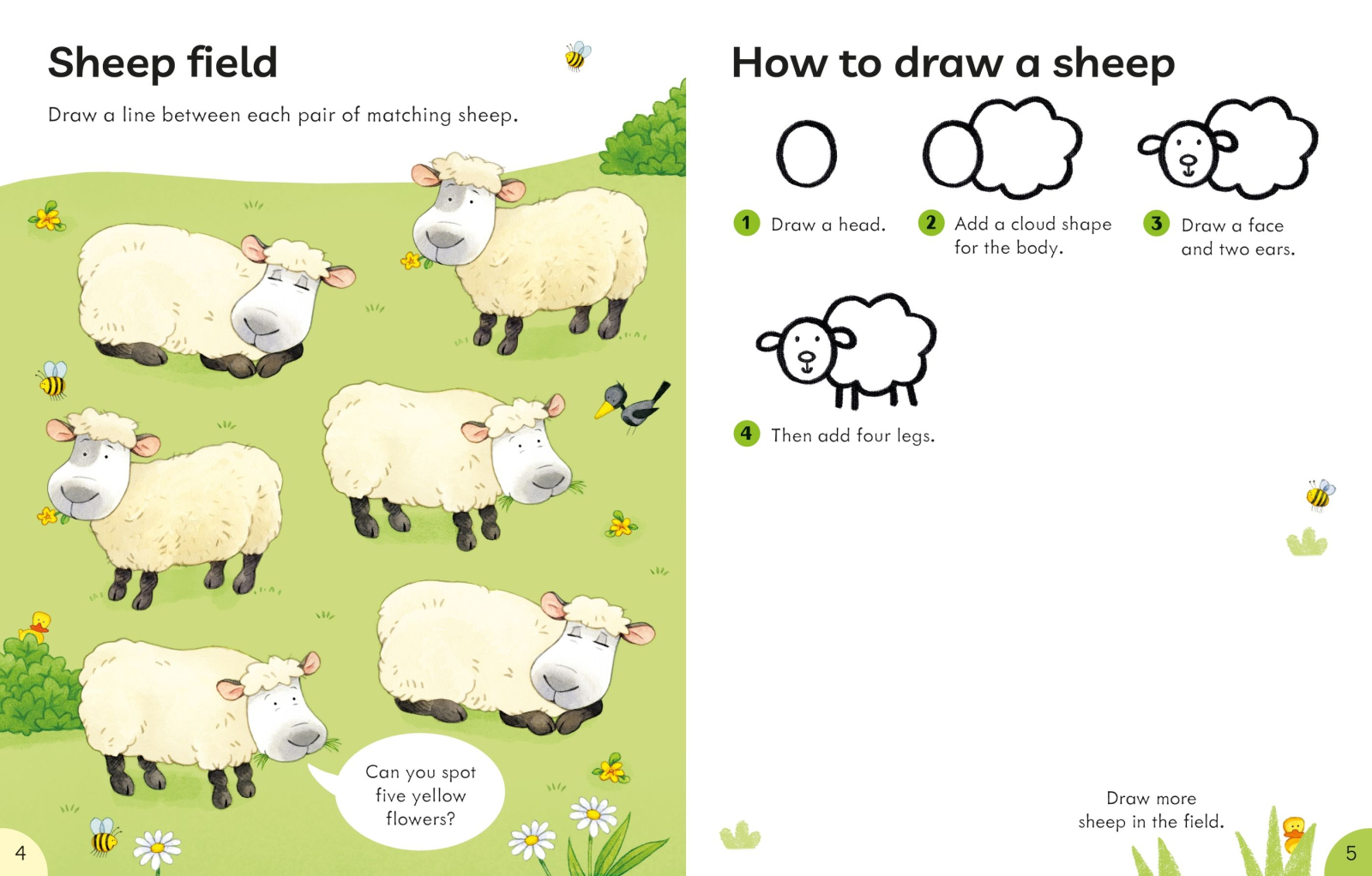 Sheep field

Draw a line between each pair of matching sheep.

Can you spot five yellow flowers?

4

How to draw a sheep

1 Draw a head.

2 Add a cloud shape for the body.

3 Draw a face and two ears.

4 Then add four legs.

Draw more sheep in the field.

5