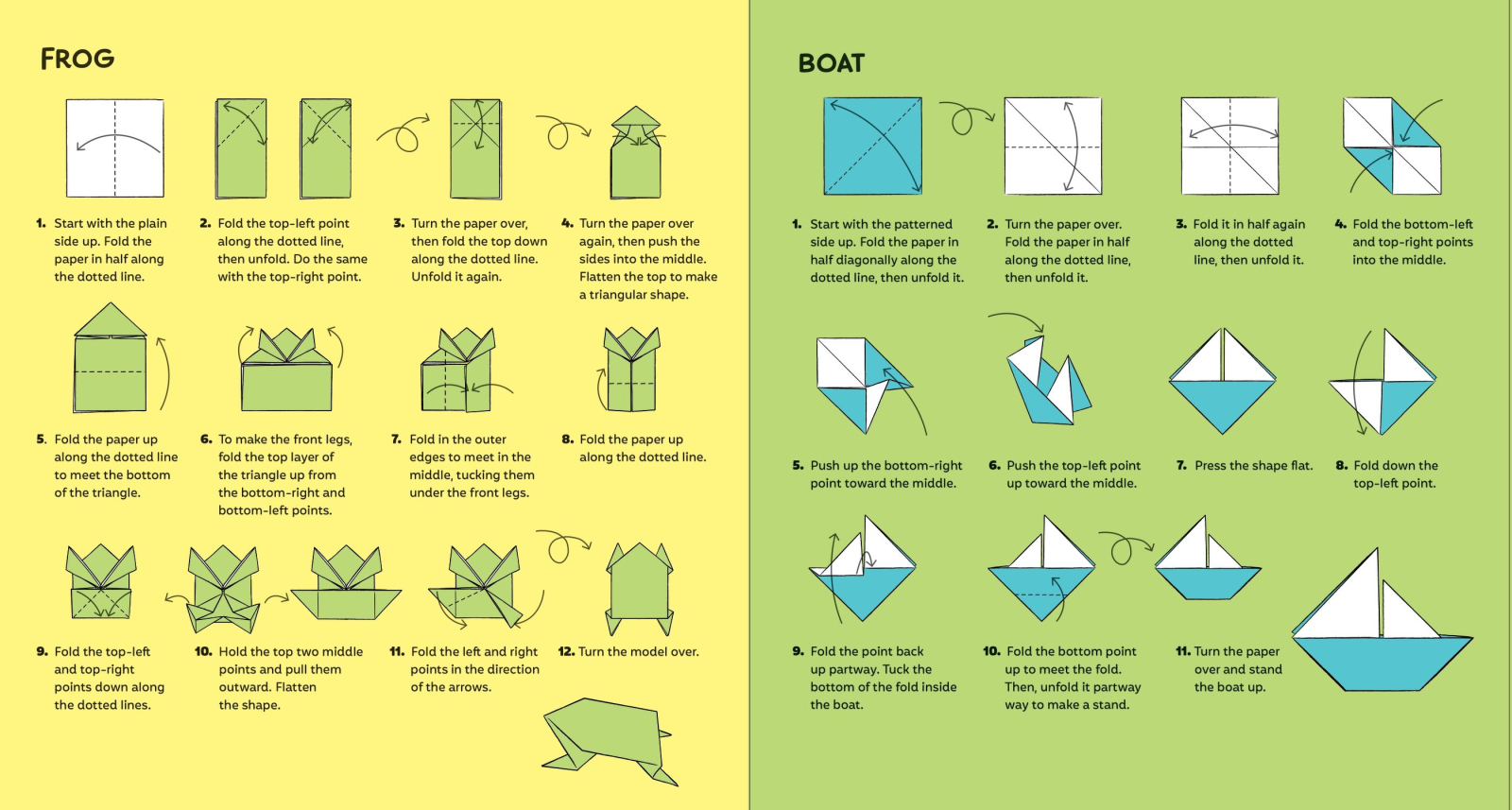 FROG

1. Start with the plain side up. Fold the paper in half along the dotted line.

2. Fold the top-left point along the dotted line, then unfold. Do the same with the top-right point.

3. Turn the paper over, then fold the top down along the dotted line. Unfold it again.

4. Turn the paper over again, then push the sides into the middle. Flatten the top to make a triangular shape.

5. Fold the paper up along the dotted line to meet the bottom of the triangle.

6. To make the front legs, fold the top layer of the triangle up from the bottom-right and bottom-left points.

7. Fold in the outer edges to meet in the middle, tucking them under the front legs.

8. Fold the paper up along the dotted line.

9. Fold the top-left and top-right points down along the dotted lines.

10. Hold the top two middle points and pull them outward. Flatten the shape.

11. Fold the left and right points in the direction of the arrows.

12. Turn the model over.

BOAT

1. Start with the patterned side up. Fold the paper in half diagonally along the dotted line, then unfold it.

2. Turn the paper over. Fold the paper in half along the dotted line, then unfold it.

3. Fold it in half again along the dotted line, then unfold it.

4. Fold the bottom-left and top-right points into the middle.

5. Push up the bottom-right point toward the middle.

6. Push the top-left point up toward the middle.

7. Press the shape flat.

8. Fold down the top-left point.

9. Fold the point back up partway. Tuck the bottom of the fold inside the boat.

10. Fold the bottom point up to meet the fold. Then, unfold it partway way to make a stand.

11. Turn the paper over and stand the boat up.