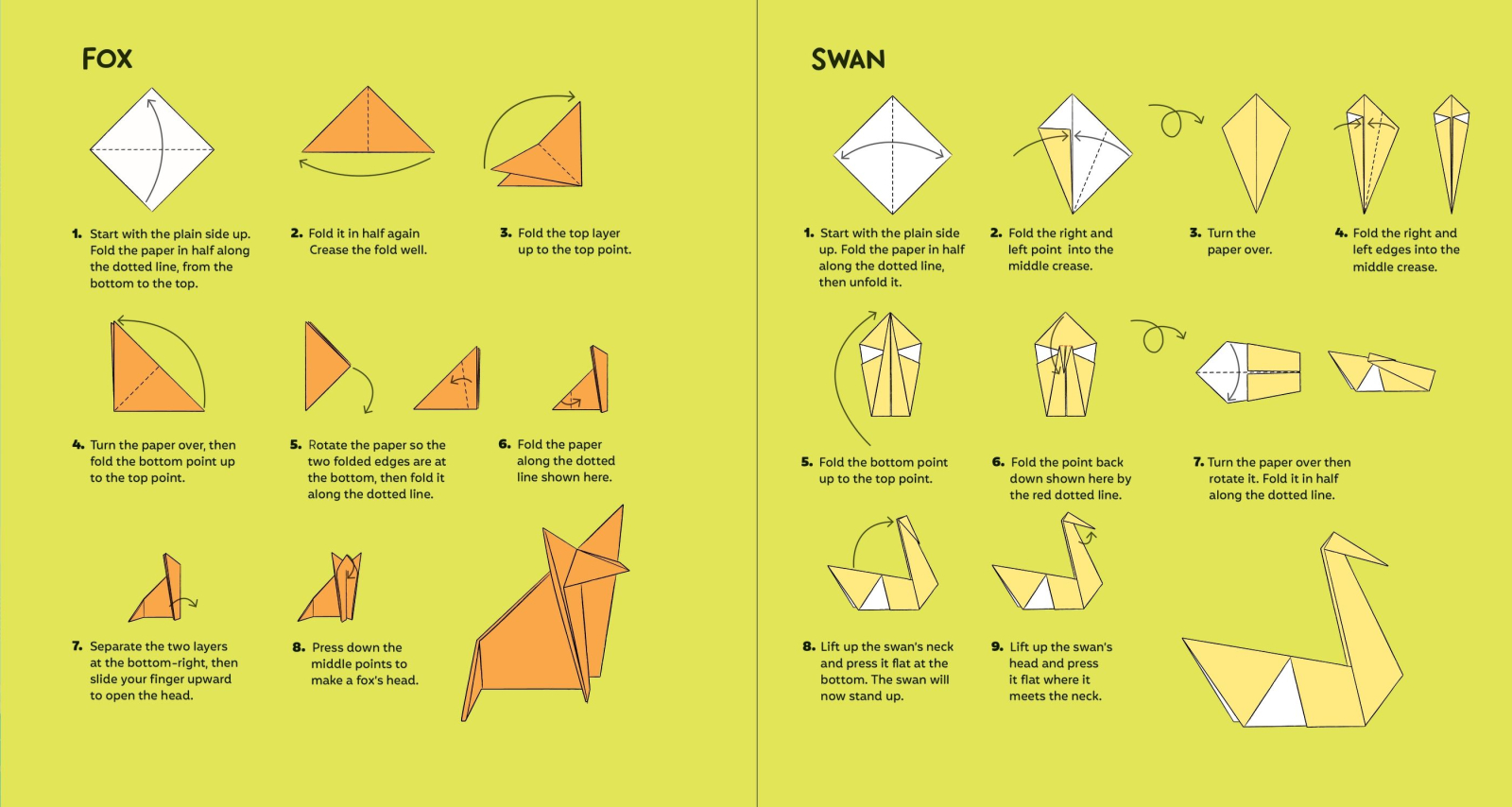 FOX

1. Start with the plain side up. Fold the paper in half along the dotted line, from the bottom to the top.

2. Fold it in half again Crease the fold well.

3. Fold the top layer up to the top point.

4. Turn the paper over, then fold the bottom point up to the top point.

5. Rotate the paper so the two folded edges are at the bottom, then fold it along the dotted line.

6. Fold the paper along the dotted line shown here.

7. Separate the two layers at the bottom-right, then slide your finger upward to open the head.

8. Press down the middle points to make a fox's head.

SWAN

1. Start with the plain side up. Fold the paper in half along the dotted line, then unfold it.

2. Fold the right and left point into the middle crease.

3. Turn the paper over.

4. Fold the right and left edges into the middle crease.

5. Fold the bottom point up to the top point.

6. Fold the point back down shown here by the red dotted line.

7. Turn the paper over then rotate it. Fold it in half along the dotted line.

8. Lift up the swan's neck and press it flat at the bottom. The swan will now stand up.

9. Lift up the swan's head and press it flat where it meets the neck.