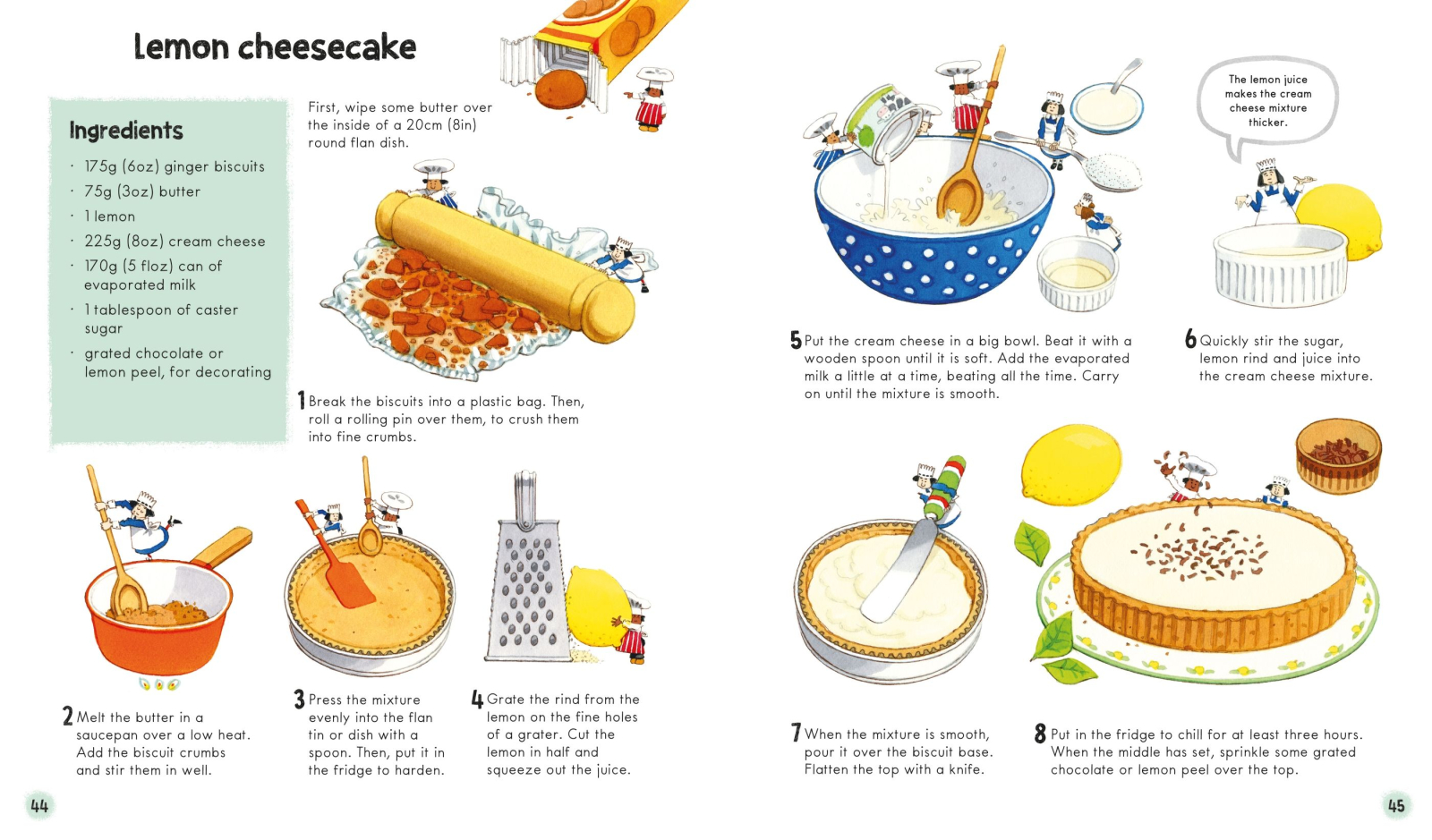 Lemon cheesecake

Ingredients

· 175g (6oz) ginger biscuits
· 75g (3oz) butter
· 1 lemon
· 225g (8oz) cream cheese
· 170g (5 floz) can of evaporated milk
· 1 tablespoon of caster sugar
· grated chocolate or lemon peel, for decorating

First, wipe some butter over the inside of a 20cm (8in) round flan dish.

1 Break the biscuits into a plastic bag. Then, roll a rolling pin over them, to crush them into fine crumbs.

2 Melt the butter in a saucepan over a low heat. Add the biscuit crumbs and stir them in well.

3 Press the mixture evenly into the flan tin or dish with a spoon. Then, put it in the fridge to harden.

4 Grate the rind from the lemon on the fine holes of a grater. Cut the lemon in half and squeeze out the juice.

44

The lemon juice makes the cream cheese mixture thicker.

5 Put the cream cheese in a big bowl. Beat it with a wooden spoon until it is soft. Add the evaporated milk a little at a time, beating all the time. Carry on until the mixture is smooth.

6 Quickly stir the sugar, lemon rind and juice into the cream cheese mixture.

7 When the mixture is smooth, pour it over the biscuit base. Flatten the top with a knife.

8 Put in the fridge to chill for at least three hours. When the middle has set, sprinkle some grated chocolate or lemon peel over the top.

45