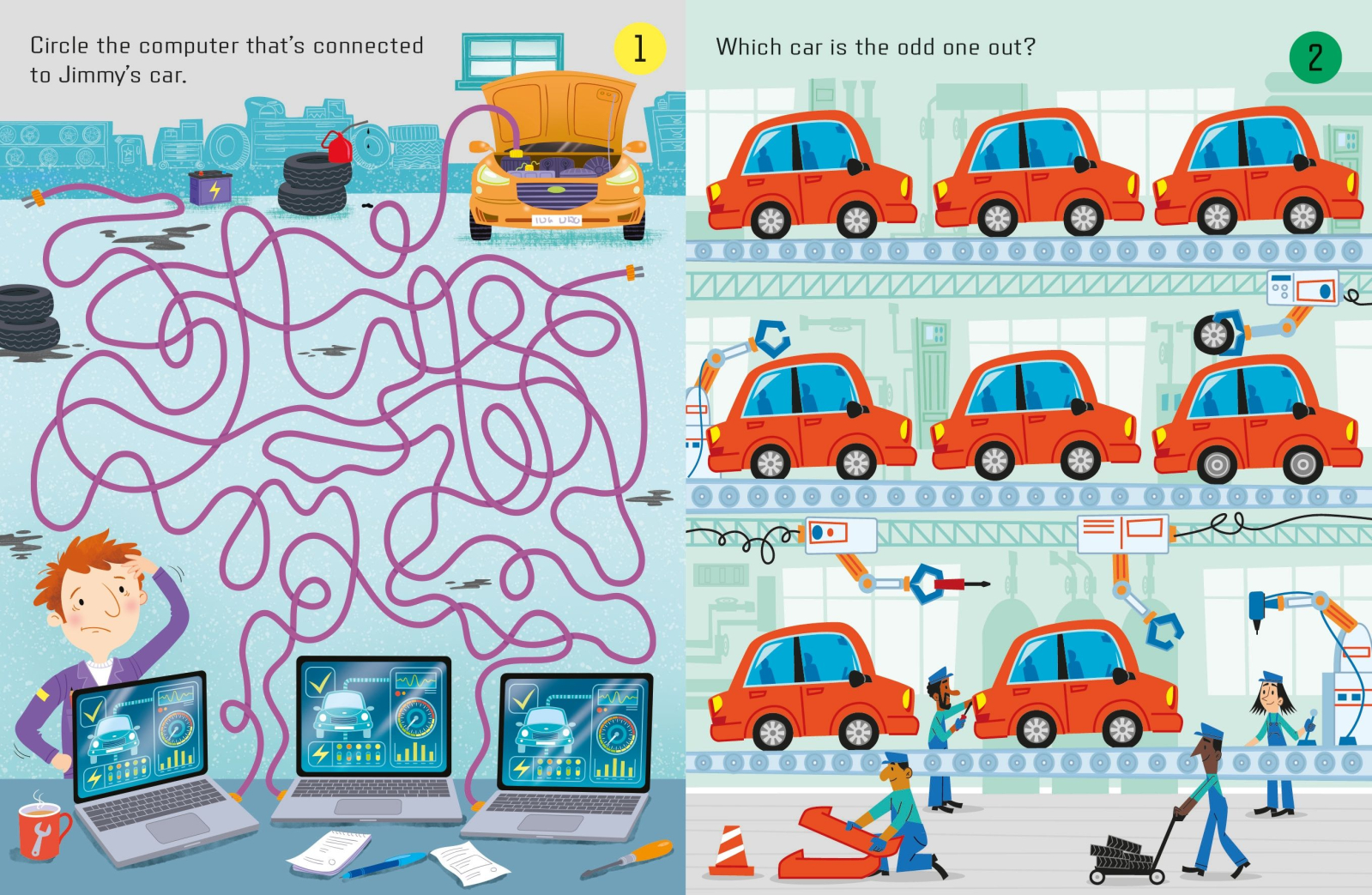 Circle the computer that's connected to Jimmy's car.

1

Which car is the odd one out?

2