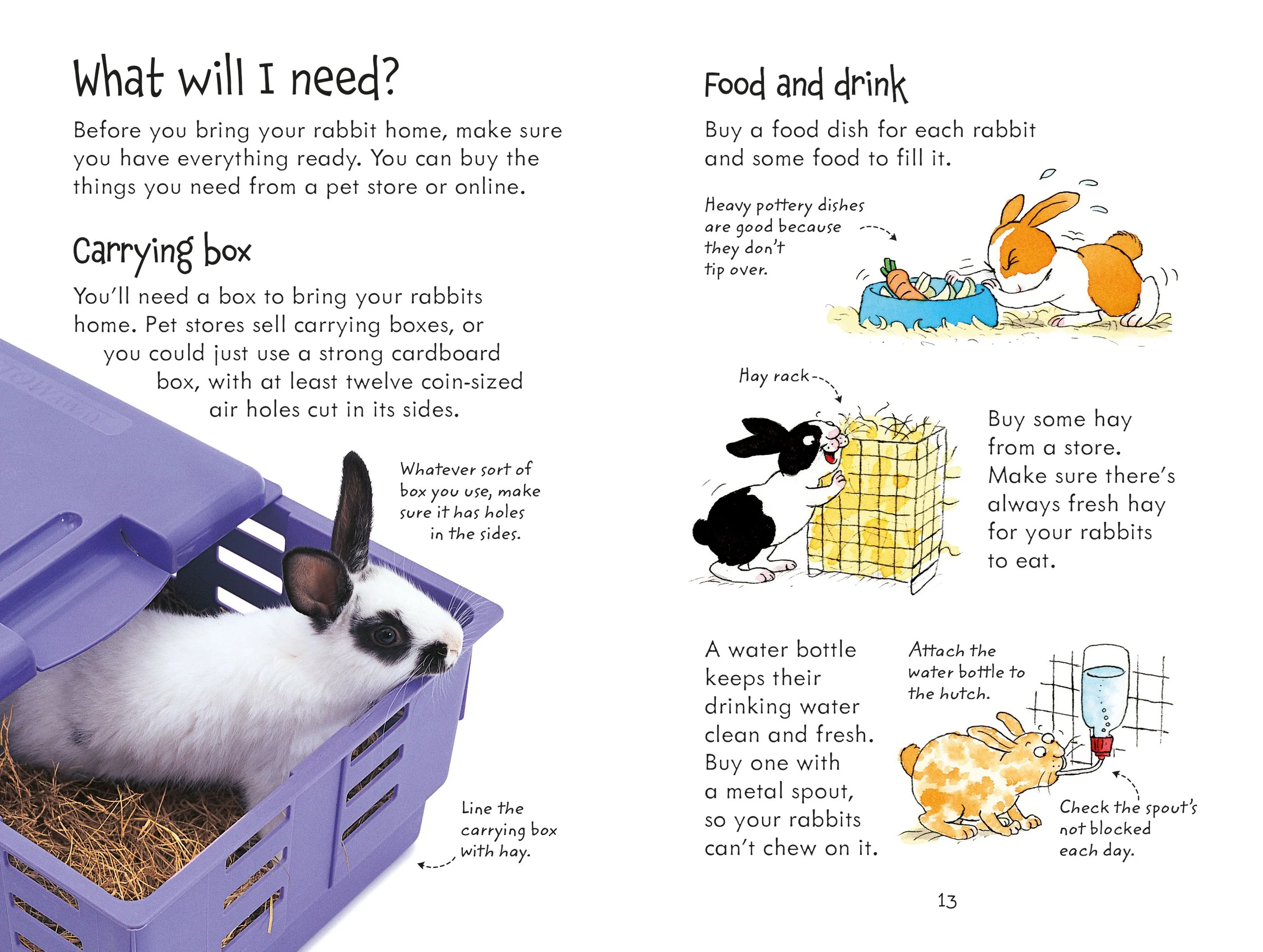 What will I need?

Before you bring your rabbit home, make sure you have everything ready. You can buy the things you need from a pet store or online.

Carrying box

You'll need a box to bring your rabbits home. Pet stores sell carrying boxes, or you could just use a strong cardboard box, with at least twelve coin-sized air holes cut in its sides.

Whatever sort of box you use, make sure it has holes in the sides.

Line the carrying box with hay.

Food and drink

Buy a food dish for each rabbit and some food to fill it.

Heavy pottery dishes are good because they don't tip over.

Hay rack

Buy some hay from a store. Make sure there's always fresh hay for your rabbits to eat.

A water bottle keeps their drinking water clean and fresh. Buy one with a metal spout, so your rabbits can't chew on it.

Attach the water bottle to the hutch.

Check the spout's not blocked each day.

13