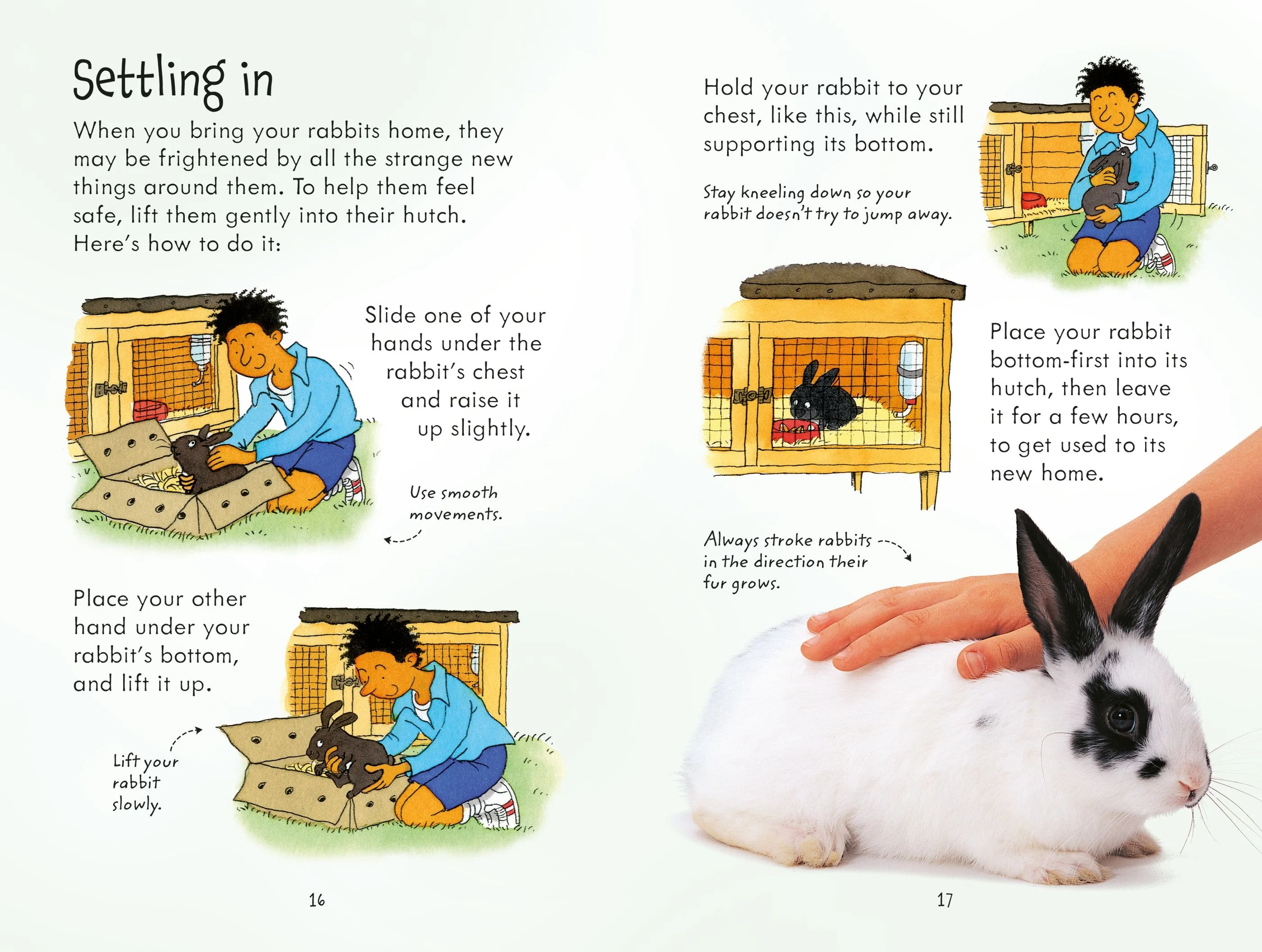 Settling in

When you bring your rabbits home, they may be frightened by all the strange new things around them. To help them feel safe, lift them gently into their hutch. Here's how to do it:

Slide one of your hands under the rabbit's chest and raise it up slightly.

Use smooth movements.

Place your other hand under your rabbit's bottom, and lift it up.

Lift your rabbit slowly.

16

Hold your rabbit to your chest, like this, while still supporting its bottom.

Stay kneeling down so your rabbit doesn't try to jump away.

Place your rabbit bottom-first into its hutch, then leave it for a few hours, to get used to its new home.

Always stroke rabbits in the direction their fur grows.

17