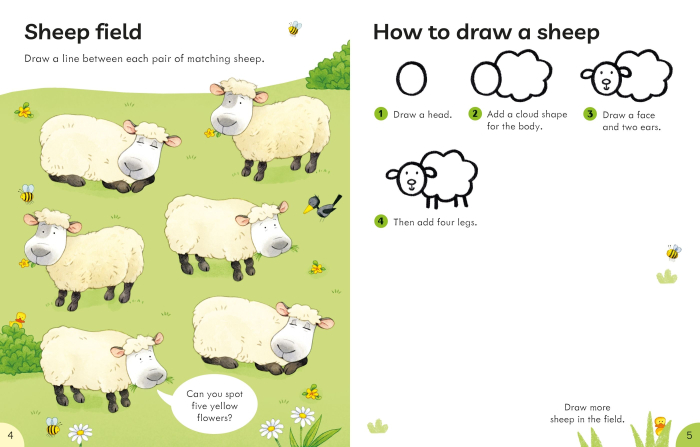 Sheep field

Draw a line between each pair of matching sheep.

Can you spot five yellow flowers?

4

How to draw a sheep

1 Draw a head.

2 Add a cloud shape for the body.

3 Draw a face and two ears.

4 Then add four legs.

Draw more sheep in the field.

5