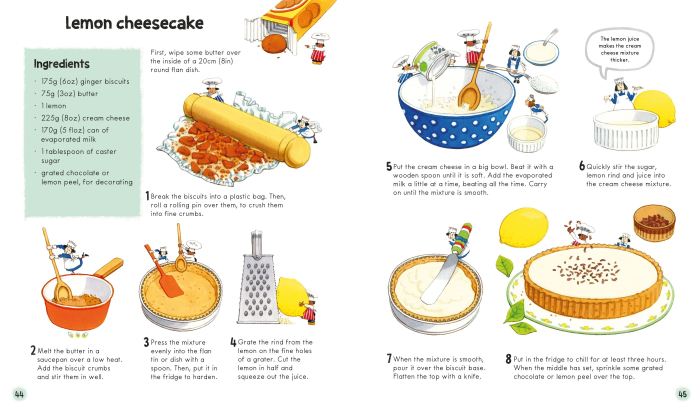 Lemon cheesecake

Ingredients
· 175g (6oz) ginger biscuits
· 75g (3oz) butter
· 1 lemon
· 225g (8oz) cream cheese
· 170g (5 floz) can of evaporated milk
· 1 tablespoon of caster sugar
· grated chocolate or lemon peel, for decorating

First, wipe some butter over the inside of a 20cm (8in) round flan dish.

1 Break the biscuits into a plastic bag. Then, roll a rolling pin over them, to crush them into fine crumbs.

2 Melt the butter in a saucepan over a low heat. Add the biscuit crumbs and stir them in well.

3 Press the mixture evenly into the flan tin or dish with a spoon. Then, put it in the fridge to harden.

4 Grate the rind from the lemon on the fine holes of a grater. Cut the lemon in half and squeeze out the juice.

44

The lemon juice makes the cream cheese mixture thicker.

5 Put the cream cheese in a big bowl. Beat it with a wooden spoon until it is soft. Add the evaporated milk a little at a time, beating all the time. Carry on until the mixture is smooth.

6 Quickly stir the sugar, lemon rind and juice into the cream cheese mixture.

7 When the mixture is smooth, pour it over the biscuit base. Flatten the top with a knife.

8 Put in the fridge to chill for at least three hours. When the middle has set, sprinkle some grated chocolate or lemon peel over the top.

45