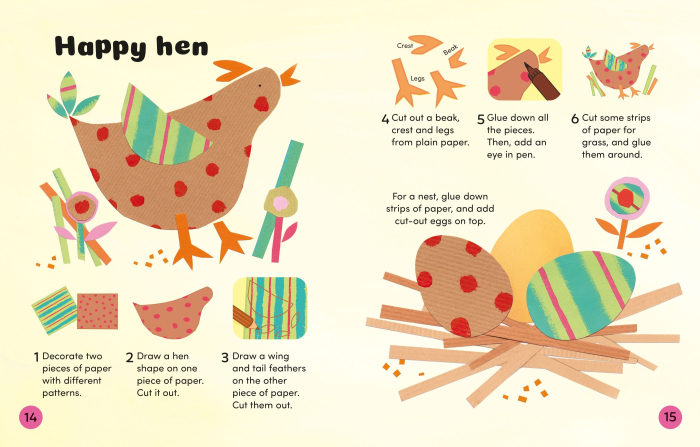 Happy hen

1 Decorate two pieces of paper with different patterns.

2 Draw a hen shape on one piece of paper. Cut it out.

3 Draw a wing and tail feathers on the other piece of paper. Cut them out.

14

Crest

Beak

Legs

4 Cut out a beak, crest and legs from plain paper.

5 Glue down all the pieces. Then, add an eye in pen.

6 Cut some strips of paper for grass, and glue them around.

For a nest, glue down strips of paper, and add cut-out eggs on top.

15