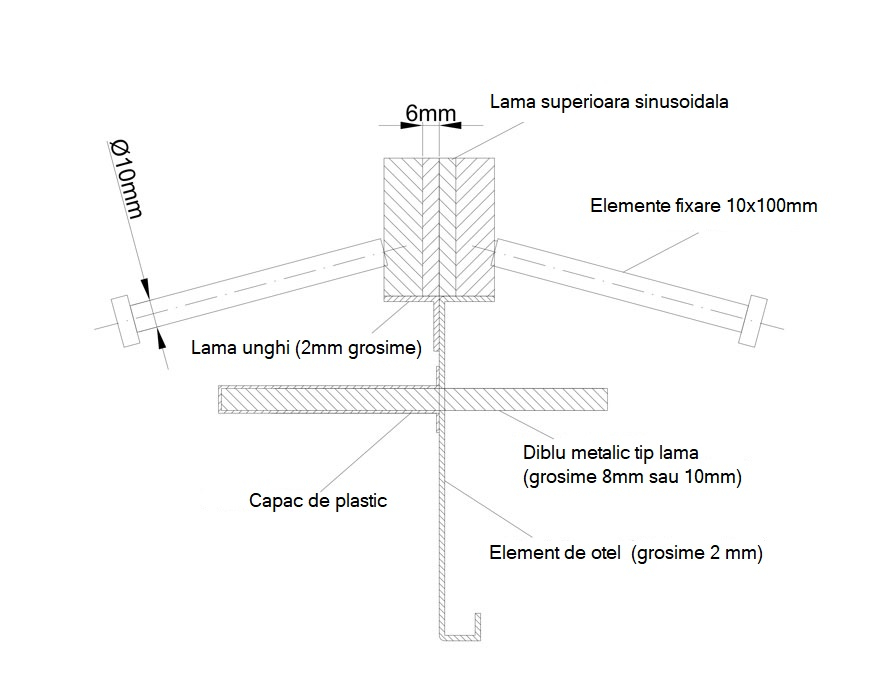 6mm
Lama superioara sinusoidala
Ø10mm
Elemente fixare 10x100mm
Lama unghi (2mm grosime)
Diblu metalic tip lama (grosime 8mm sau 10mm)
Capac de plastic
Element de otel (grosime 2 mm)