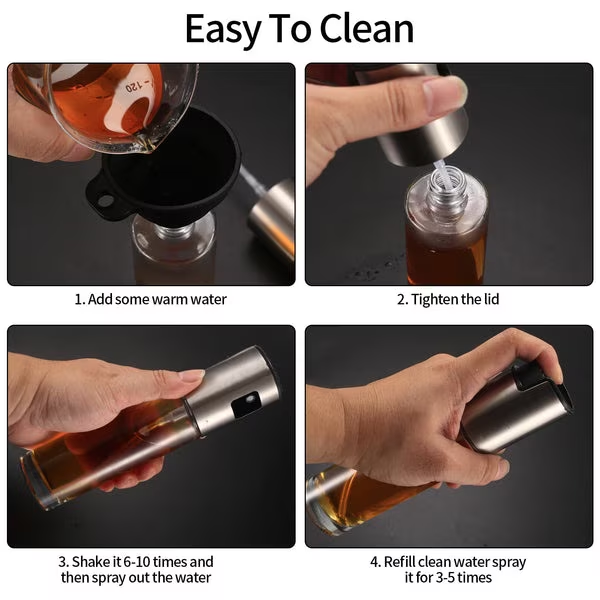 Easy To Clean

120

1. Add some warm water

2. Tighten the lid

3. Shake it 6-10 times and then spray out the water

4. Refill clean water spray it for 3-5 times