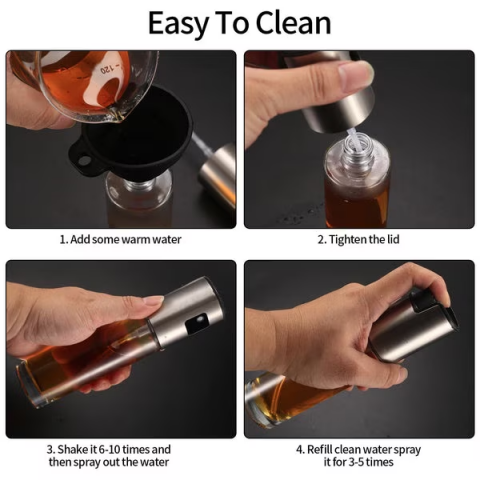 Easy To Clean

120

1. Add some warm water

2. Tighten the lid

3. Shake it 6-10 times and then spray out the water

4. Refill clean water spray it for 3-5 times