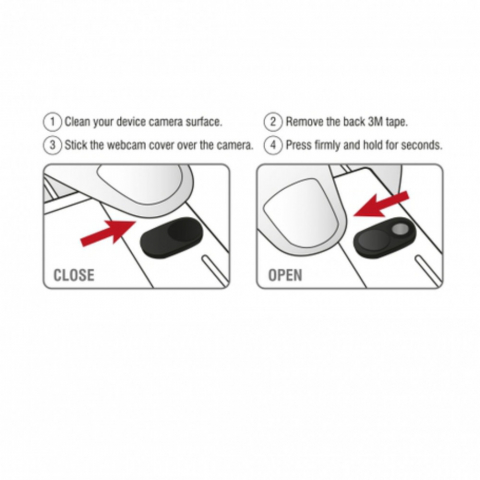 1 Clean your device camera surface.

2 Remove the back 3M tape.

3 Stick the webcam cover over the camera.

4 Press firmly and hold for seconds.

CLOSE

OPEN