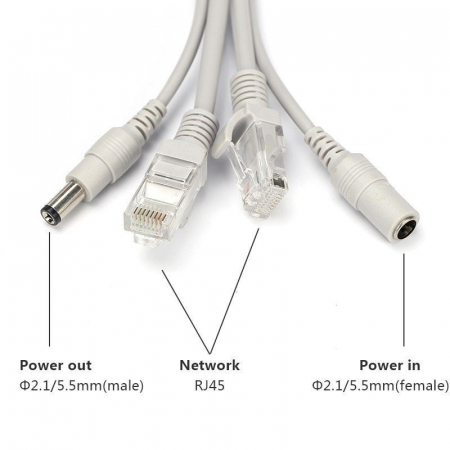 Power out
Φ2.1/5.5mm(male)

Network
RJ45

Power in
Φ2.1/5.5mm(female)