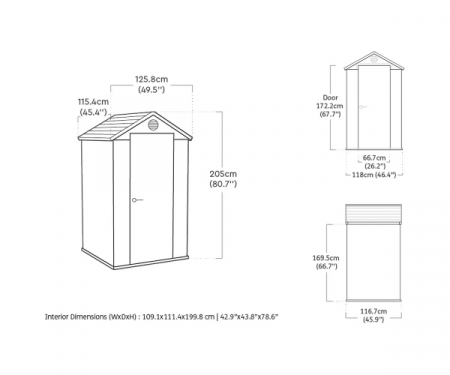 125.8cm
(49.5'')

115.4cm
(45.4'')

205cm
(80.7'')

Door
172.2cm
(67.7")

66.7cm
(26.2")

118cm (46.4")

169.5cm
(66.7")

116.7cm
(45.9")

Interior Dimensions (WxDxH) : 109.1x111.4x199.8 cm | 42.9"x43.8"x78.6"