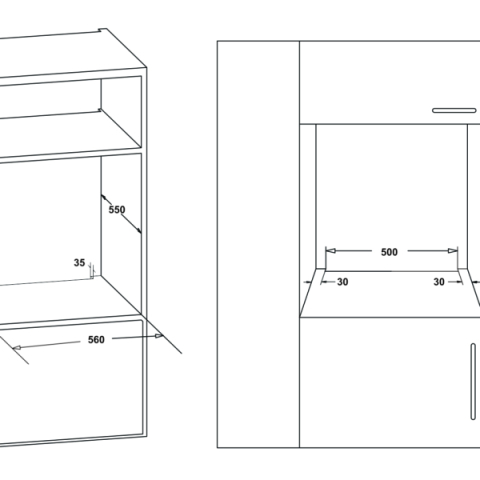 550

35

560

500

30

30